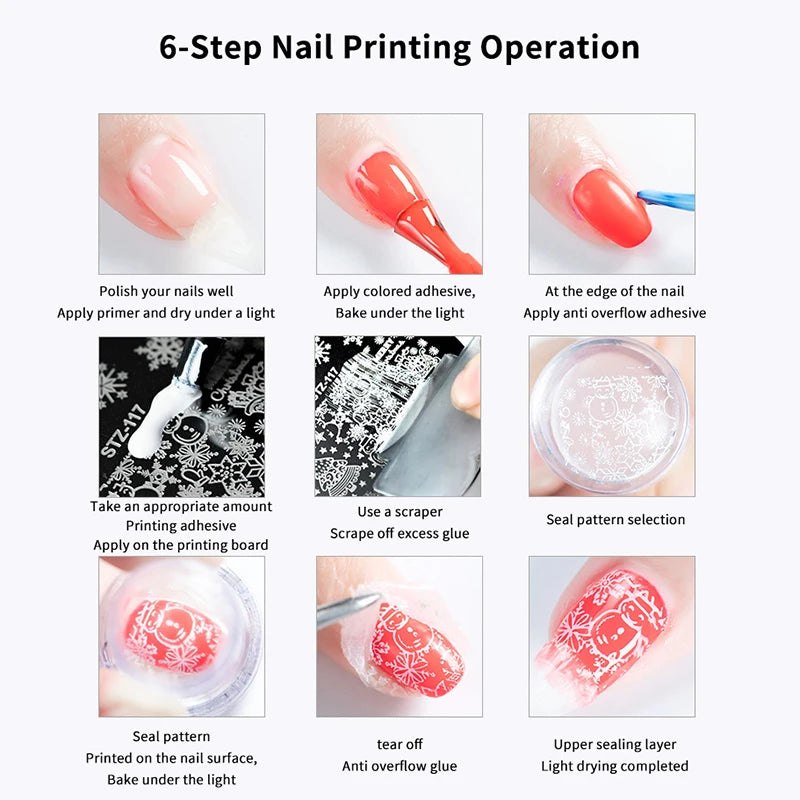 6-Step Nail Printing Operation

Polish your nails well
Apply primer and dry under a light

Apply colored adhesive,
Bake under the light

At the edge of the nail
Apply anti overflow adhesive

STZ-117

Take an appropriate amount
Printing adhesive
Apply on the printing board

STZ-117

Use a scraper
Scrape off excess glue

Seal pattern selection

Seal pattern
Printed on the nail surface,
Bake under the light

tear off
Anti overflow glue

Upper sealing layer
Light drying completed